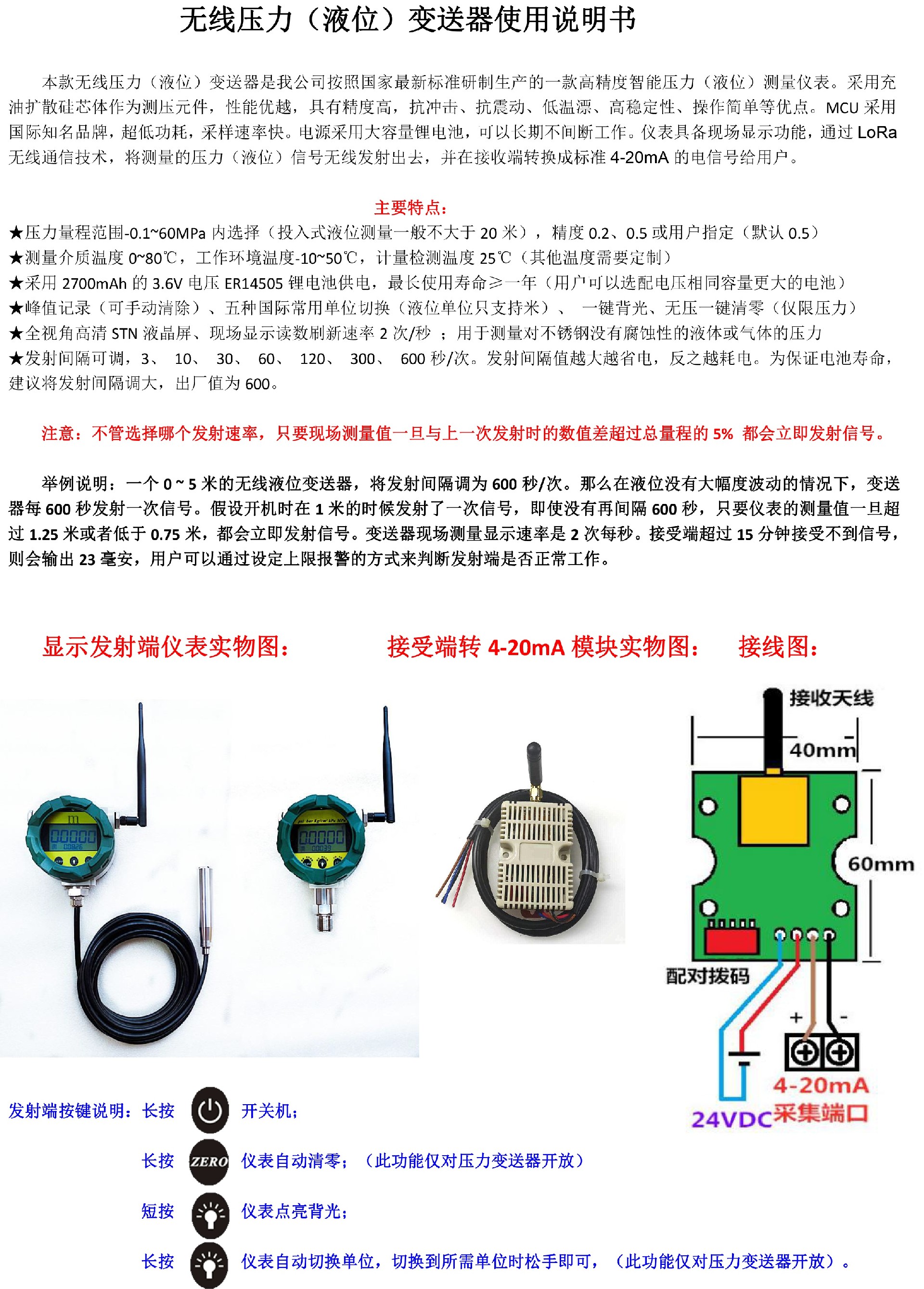 无线压力（液位）变送器使用说明书

本款无线压力（液位）变送器是我公司按照国家最新标准研制生产的一款高精度智能压力（液位）测量仪表。采用充油扩散硅芯体作为测压元件，性能优越，具有精度高，抗冲击、抗震动、低温漂、高稳定性、操作简单等优点。MCU 采用国际知名品牌，超低功耗，采样速率快。电源采用大容量锂电池，可以长期不间断工作。仪表具备现场显示功能，通过 LoRa 无线通信技术，将测量的压力（液位）信号无线发射出去，并在接收端转换成标准 4-20mA 的电信号给用户。

主要特点：

★压力量程范围-0.1~60MPa 内选择（投入式液位测量一般不大于 20 米），精度 0.2、0.5 或用户指定（默认 0.5）
★测量介质温度 0~80℃，工作环境温度-10~50℃，计量检测温度 25℃（其他温度需要定制）
★采用 2700mAh 的 3.6V 电压 ER14505 锂电池供电，最长使用寿命≥一年（用户可以选配电压相同容量更大的电池）
★峰值记录（可手动清除）、五种国际常用单位切换（液位单位只支持米）、 一键背光、无压一键清零（仅限压力）
★全视角高清 STN 液晶屏、现场显示读数刷新速率 2 次/秒 ；用于测量对不锈钢没有腐蚀性的液体或气体的压力
★发射间隔可调，3、 10、 30、 60、 120、 300、 600 秒/次。发射间隔值越大越省电，反之越耗电。为保证电池寿命，建议将发射间隔调大，出厂值为 600。

注意：不管选择哪个发射速率，只要现场测量值一旦与上一次发射时的数值差超过总量程的 5% 都会立即发射信号。

举例说明：一个 0 ~ 5 米的无线液位变送器，将发射间隔调为 600 秒/次。那么在液位没有大幅度波动的情况下，变送器每 600 秒发射一次信号。假设开机时在 1 米的时候发射了一次信号，即使没有再间隔 600 秒，只要仪表的测量值一旦超过 1.25 米或者低于 0.75 米，都会立即发射信号。变送器现场测量显示速率是 2 次每秒。接受端超过 15 分钟接受不到信号，则会输出 23 毫安，用户可以通过设定上限报警的方式来判断发射端是否正常工作。

显示发射端仪表实物图：

接受端转 4-20mA 模块实物图：

接线图：

接收天线
40mm
60mm
配对拨码
+
-
4-20mA
24VDC
采集端口

发射端按键说明：长按 开关机；
长按 ZERO 仪表自动清零；（此功能仅对压力变送器开放）
短按 仪表点亮背光；
长按 仪表自动切换单位，切换到所需单位时松手即可，（此功能仅对压力变送器开放）。